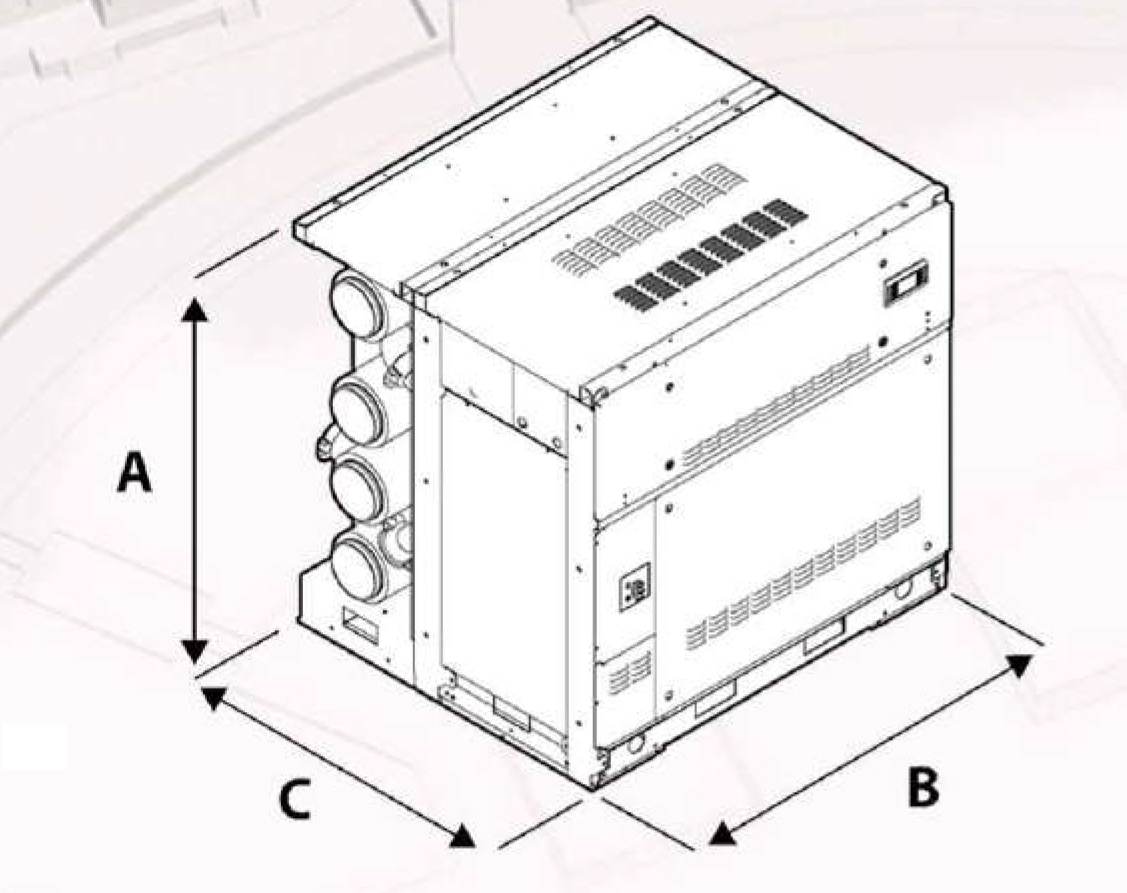 A

C

B